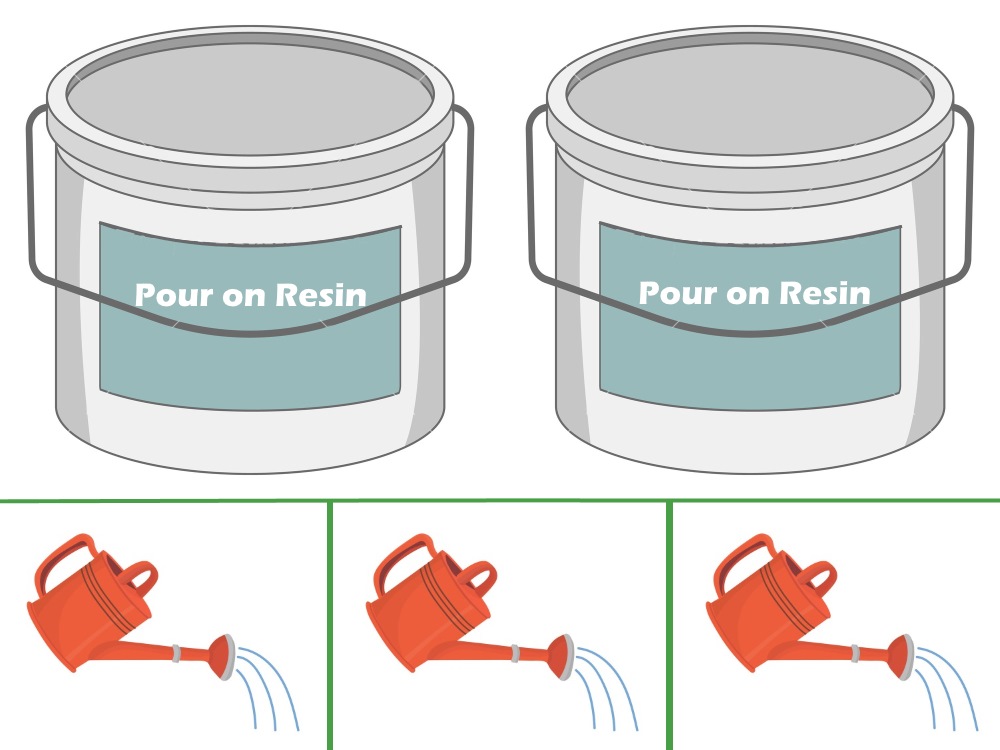 Pour on Resin

Pour on Resin