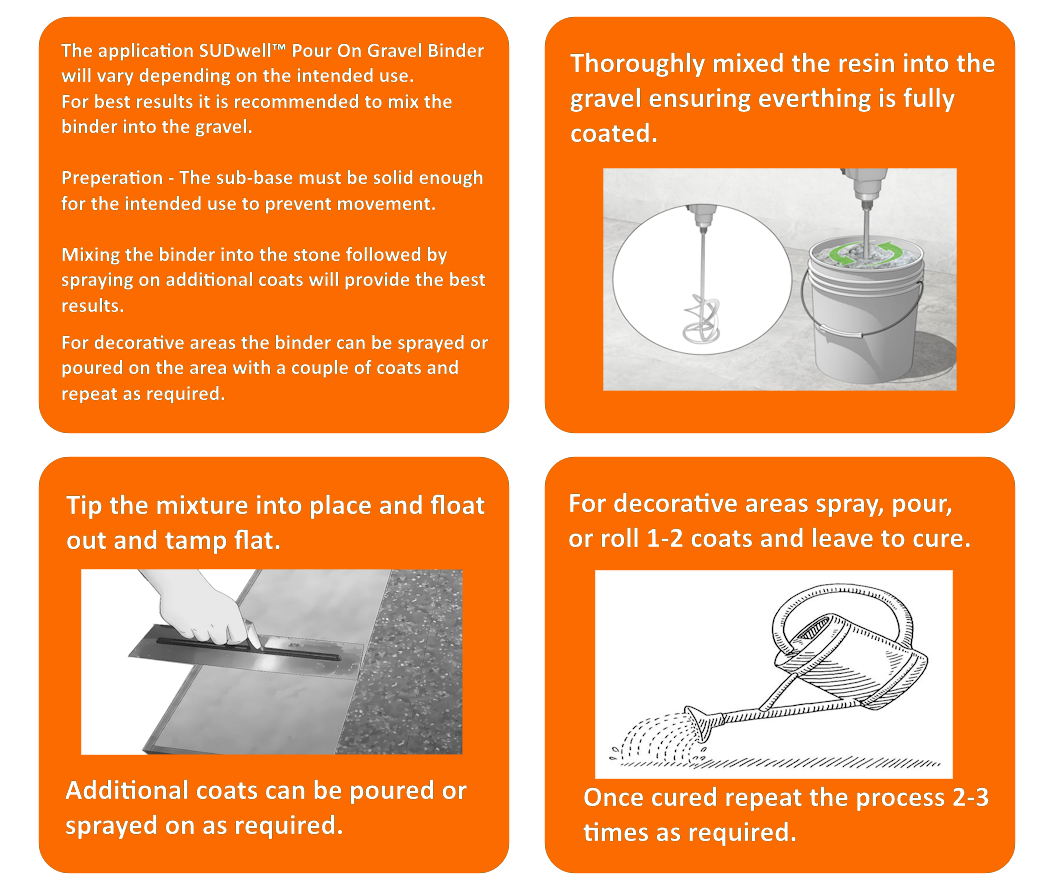 The application SUDwell™ Pour On Gravel Binder will vary depending on the intended use.
For best results it is recommended to mix the binder into the gravel.

Preperation - The sub-base must be solid enough for the intended use to prevent movement.

Mixing the binder into the stone followed by spraying on additional coats will provide the best results.

For decorative areas the binder can be sprayed or poured on the area with a couple of coats and repeat as required.

Thoroughly mixed the resin into the gravel ensuring everthing is fully coated.

Tip the mixture into place and float out and tamp flat.

Additional coats can be poured or sprayed on as required.

For decorative areas spray, pour, or roll 1-2 coats and leave to cure.

Once cured repeat the process 2-3 times as required.